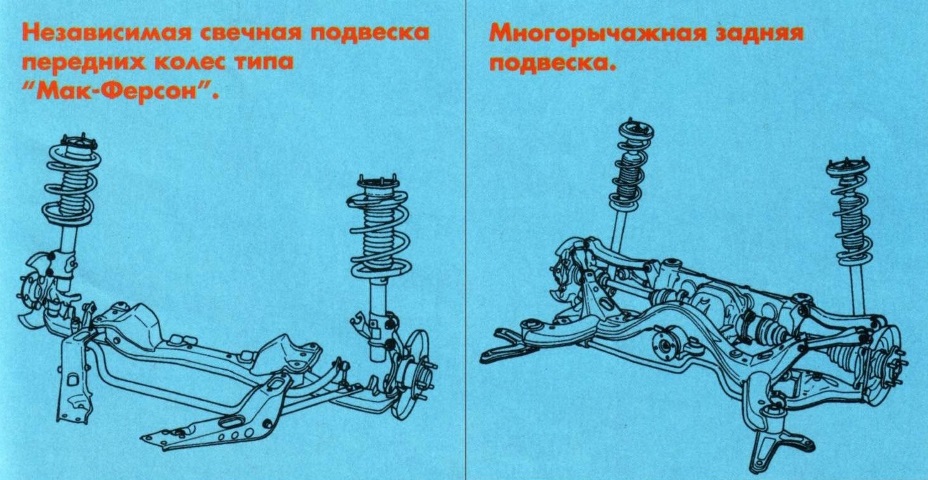 Независимая свечная подвеска передних колес типа "Мак-Ферсон".

Многорычажная задняя подвеска.